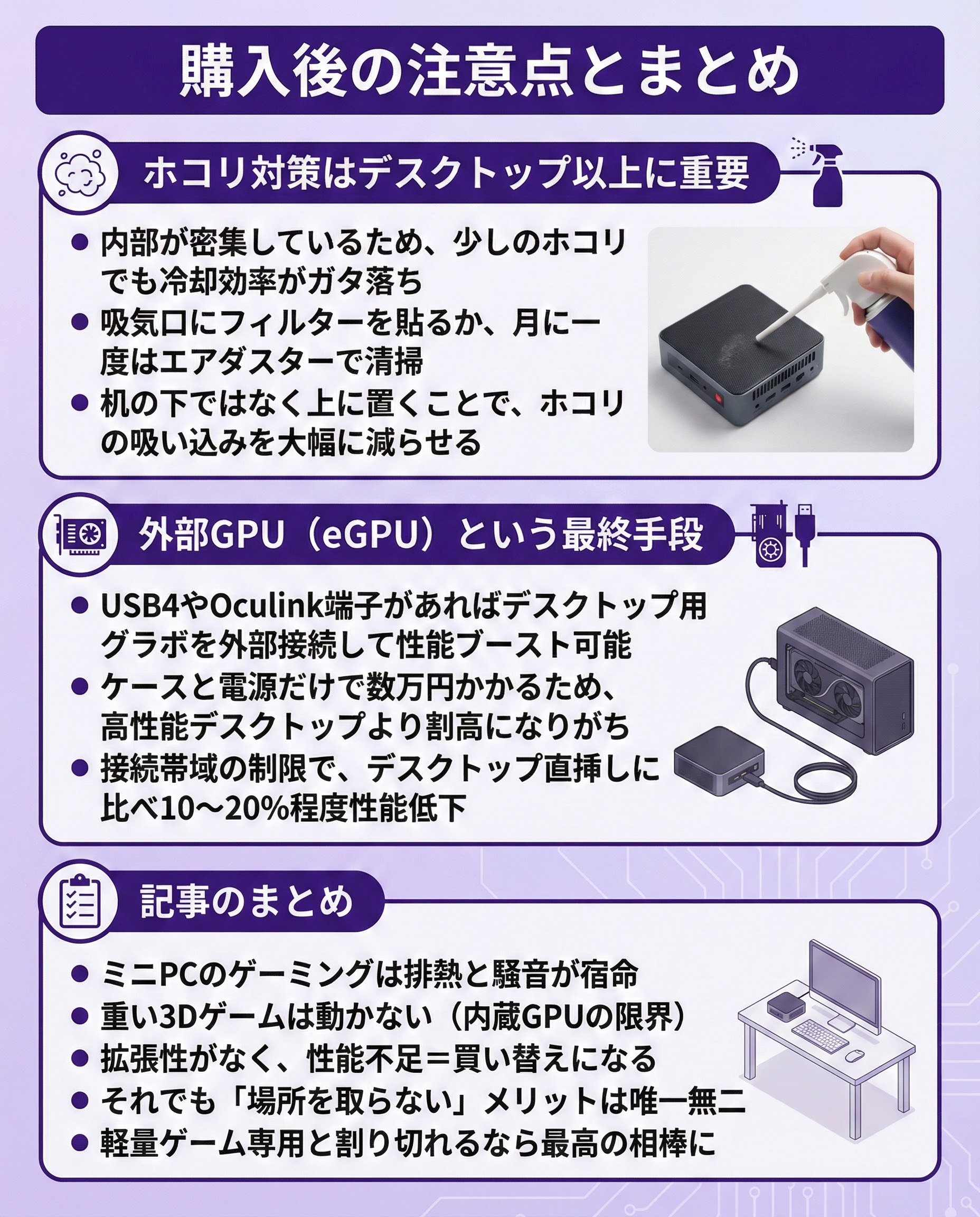 購入後の注意点とまとめ

ホコリ対策はデスクトップ以上に重要

● 内部が密集しているため、少しのホコリでも冷却効率がガタ落ち
● 吸気口にフィルターを貼るか、月に一度はエアダスターで清掃
● 机の下ではなく上に置くことで、ホコリの吸い込みを大幅に減らせる

外部GPU（eGPU）という最終手段

● USB4やOculink端子があればデスクトップ用グラボを外部接続して性能ブースト可能
● ケースと電源だけで数万円かかるため、高性能デスクトップより割高になりがち
● 接続帯域の制限で、デスクトップ直挿しに比べ10〜20%程度性能低下

記事のまとめ

● ミニPCのゲーミングは排熱と騒音が宿命
● 重い3Dゲームは動かない（内蔵GPUの限界）
● 拡張性がなく、性能不足＝買い替えになる
● それでも「場所を取らない」メリットは唯一無二
● 軽量ゲーム専用と割り切れるなら最高の相棒に