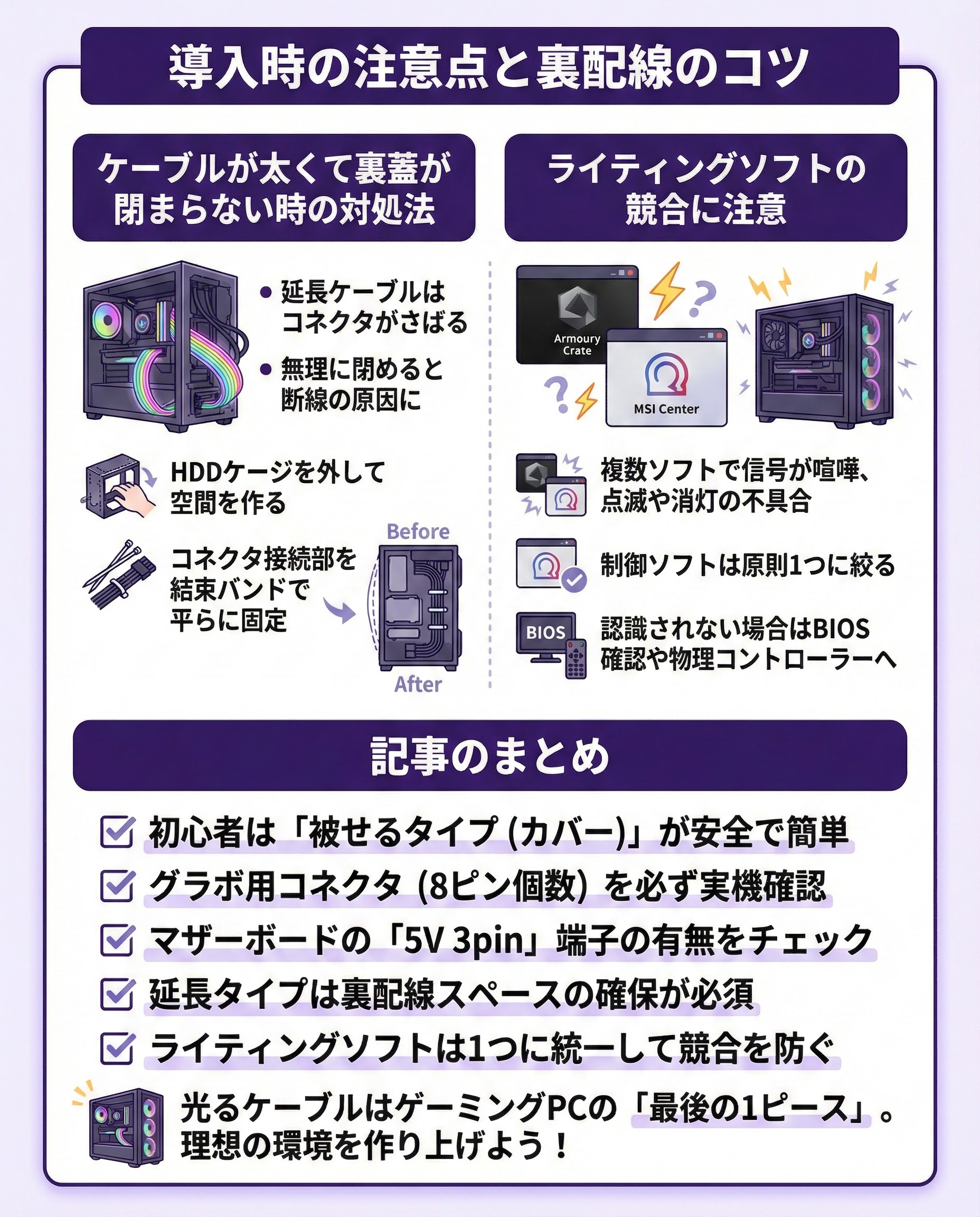 導入時の注意点と裏配線のコツ

ケーブルが太くて裏蓋が閉まらない時の対処法

● 延長ケーブルはコネクタがさばる

● 無理に閉めると断線の原因に

HDDケージを外して空間を作る

コネクタ接続部を結束バンドで平らに固定

Before

After

ライティングソフトの競合に注意

Armoury Crate

MSI Center

複数ソフトで信号が喧嘩、点滅や消灯の不具合

制御ソフトは原則1つに絞る

BIOS

認識されない場合はBIOS確認や物理コントローラーへ

記事のまとめ

初心者は「被せるタイプ (カバー)」が安全で簡単

グラボ用コネクタ (8ピン個数) を必ず実機確認

マザーボードの「5V 3pin」端子の有無をチェック

延長タイプは裏配線スペースの確保が必須

ライティングソフトは1つに統一して競合を防ぐ

光るケーブルはゲーミングPCの「最後の1ピース」。理想の環境を作り上げよう！