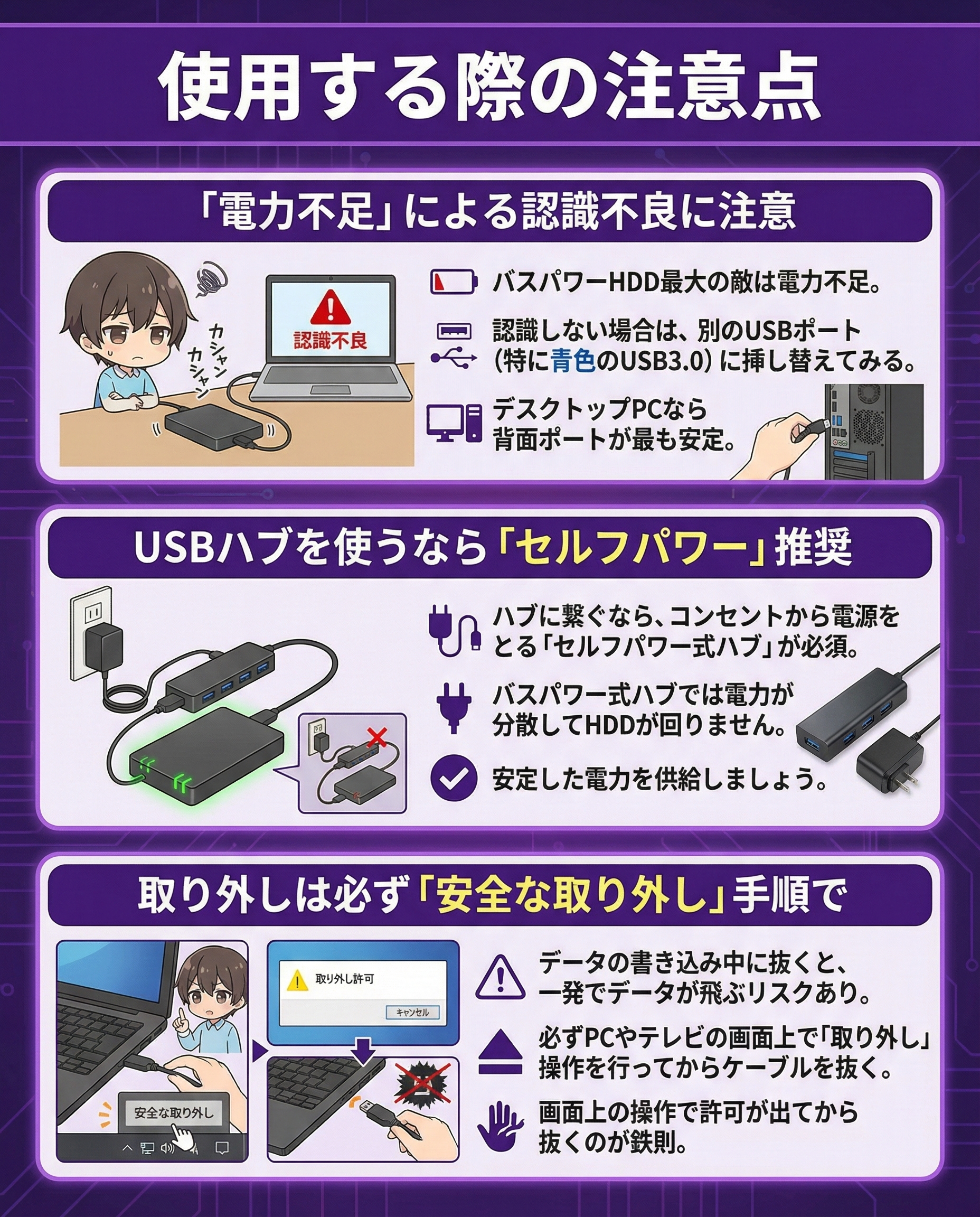 使用する際の注意点

「電力不足」による認識不良に注意

カシャン カシャン

認識不良

バスパワーHDD最大の敵は電力不足。

認識しない場合は、別のUSBポート（特に青色のUSB3.0）に挿し替えてみる。

デスクトップPCなら背面ポートが最も安定。

USBハブを使うなら「セルフパワー」推奨

ハブに繋ぐなら、コンセントから電源をとる「セルフパワー式ハブ」が必須。

バスパワー式ハブでは電力が分散してHDDが回りません。

安定した電力を供給しましょう。

取り外しは必ず「安全な取り外し」手順で

安全な取り外し

取り外し許可

キャンセル

データの書き込み中に抜くと、一発でデータが飛ぶリスクあり。

必ずPCやテレビの画面上で「取り外し」操作を行ってからケーブルを抜く。

画面上の操作で許可が出てから抜くのが鉄則。