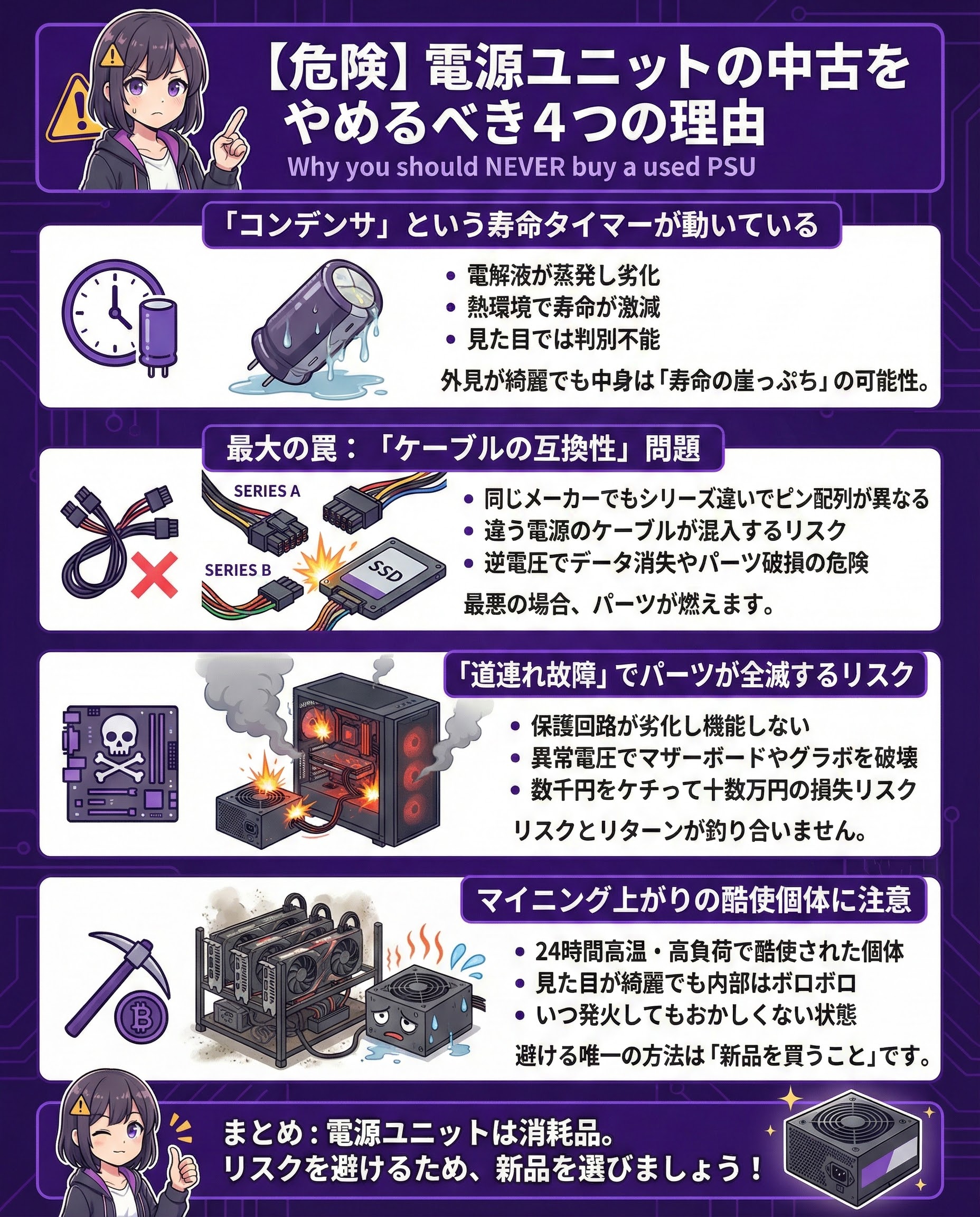 【危険】電源ユニットの中古をやめるべき4つの理由
Why you should NEVER buy a used PSU

「コンデンサ」という寿命タイマーが動いている

• 電解液が蒸発し劣化
• 熱環境で寿命が激減
• 見た目では判別不能

外見が綺麗でも中身は「寿命の崖っぷち」の可能性。

最大の罠：「ケーブルの互換性」問題

SERIES A
SERIES B
SSD

• 同じメーカーでもシリーズ違いでピン配列が異なる
• 違う電源のケーブルが混入するリスク
• 逆電圧でデータ消失やパーツ破損の危険

最悪の場合、パーツが燃えます。

「道連れ故障」でパーツが全滅するリスク

• 保護回路が劣化し機能しない
• 異常電圧でマザーボードやグラボを破壊
• 数千円をケチって十数万円の損失リスク

リスクとリターンが釣り合いません。

マイニング上がりの酷使個体に注意

• 24時間高温・高負荷で酷使された個体
• 見た目が綺麗でも内部はボロボロ
• いつ発火してもおかしくない状態

避ける唯一の方法は「新品を買うこと」です。

まとめ：電源ユニットは消耗品。
リスクを避けるため、新品を選びましょう！