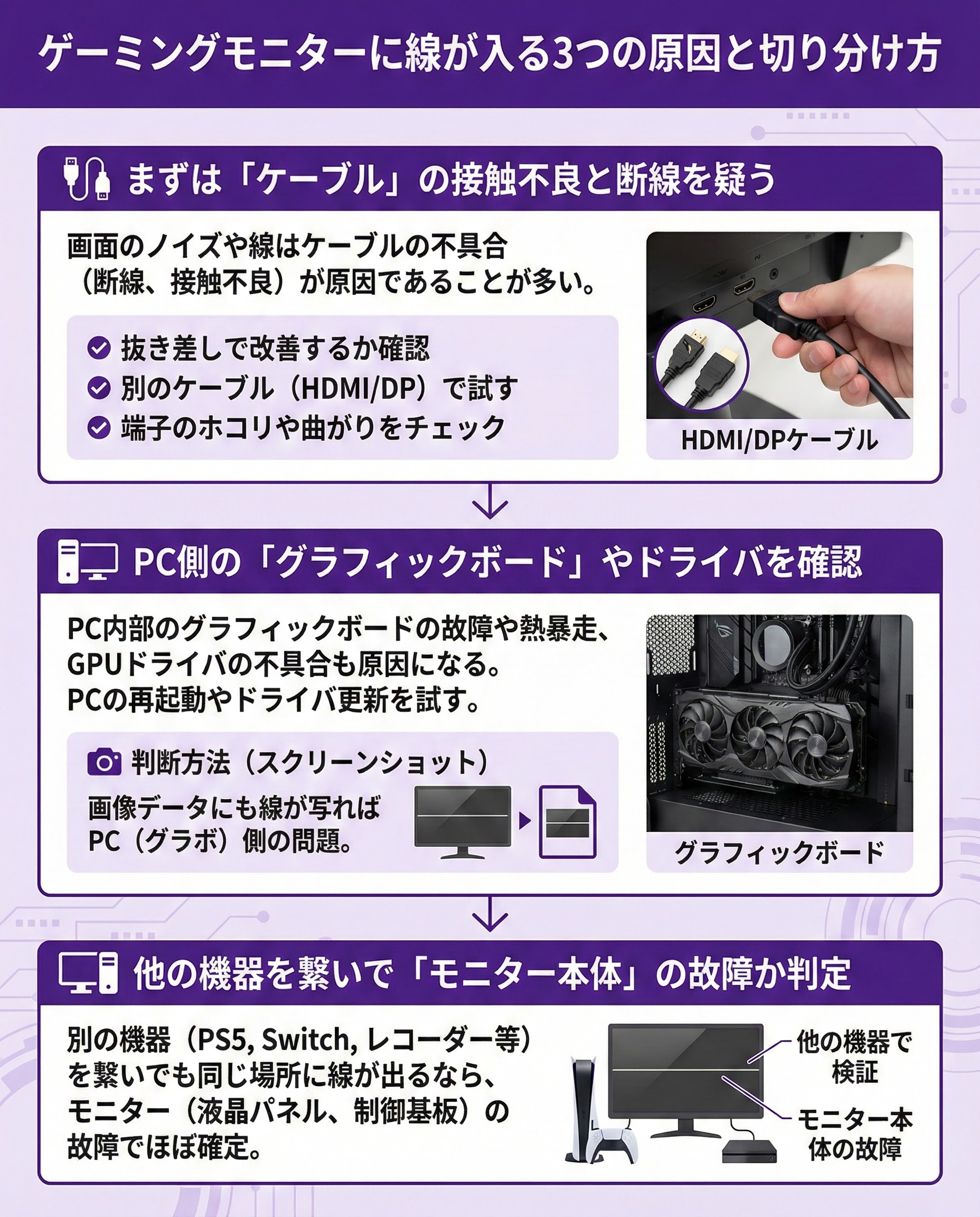 ゲーミングモニターに線が入る3つの原因と切り分け方

まずは「ケーブル」の接触不良と断線を疑う

画面のノイズや線はケーブルの不具合（断線、接触不良）が原因であることが多い。

抜き差しで改善するか確認
別のケーブル（HDMI/DP）で試す
端子のホコリや曲がりをチェック

HDMI/DPケーブル

PC側の「グラフィックボード」やドライバを確認

PC内部のグラフィックボードの故障や熱暴走、GPUドライバの不具合も原因になる。PCの再起動やドライバ更新を試す。

判断方法（スクリーンショット）
画像データにも線が写ればPC（グラボ）側の問題。

グラフィックボード

他の機器を繋いで「モニター本体」の故障か判定

別の機器（PS5, Switch, レコーダー等）を繋いでも同じ場所に線が出るなら、モニター（液晶パネル、制御基板）の故障でほぼ確定。

他の機器で検証

モニター本体の故障