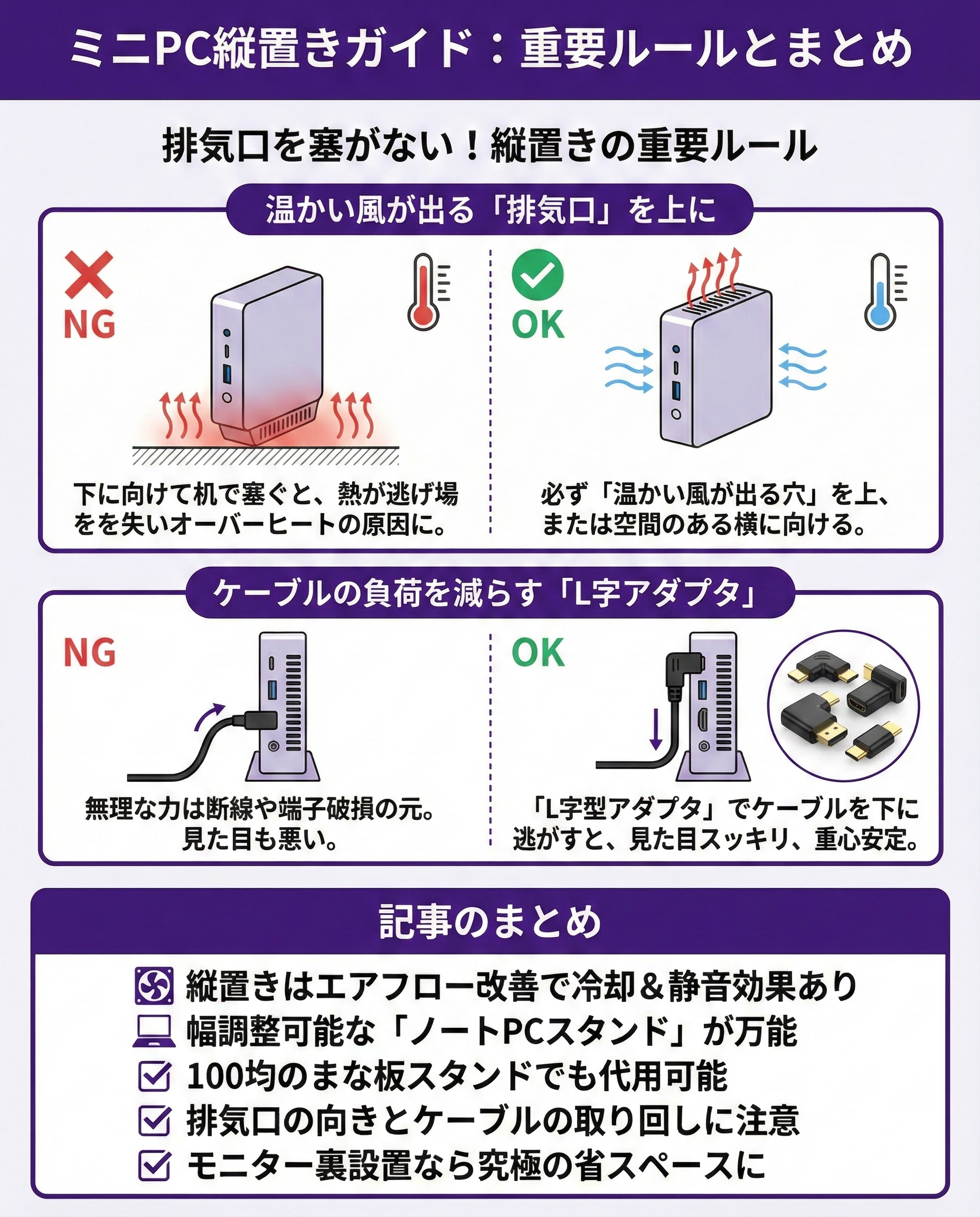 ミニPC縦置きガイド：重要ルールとまとめ

排気口を塞がない！縦置きの重要ルール

温かい風が出る「排気口」を上に

NG

下に向けて机で塞ぐと、熱が逃げ場をを失いオーバーヒートの原因に。

OK

必ず「温かい風が出る穴」を上、または空間のある横に向ける。

ケーブルの負荷を減らす「L字アダプタ」

NG

無理な力は断線や端子破損の元。見た目も悪い。

OK

「L字型アダプタ」でケーブルを下に逃がすと、見た目スッキリ、重心安定。

記事のまとめ

縦置きはエアフロー改善で冷却＆静音効果あり

幅調整可能な「ノートPCスタンド」が万能

100均のまな板スタンドでも代用可能

排気口の向きとケーブルの取り回しに注意

モニター裏設置なら究極の省スペースに