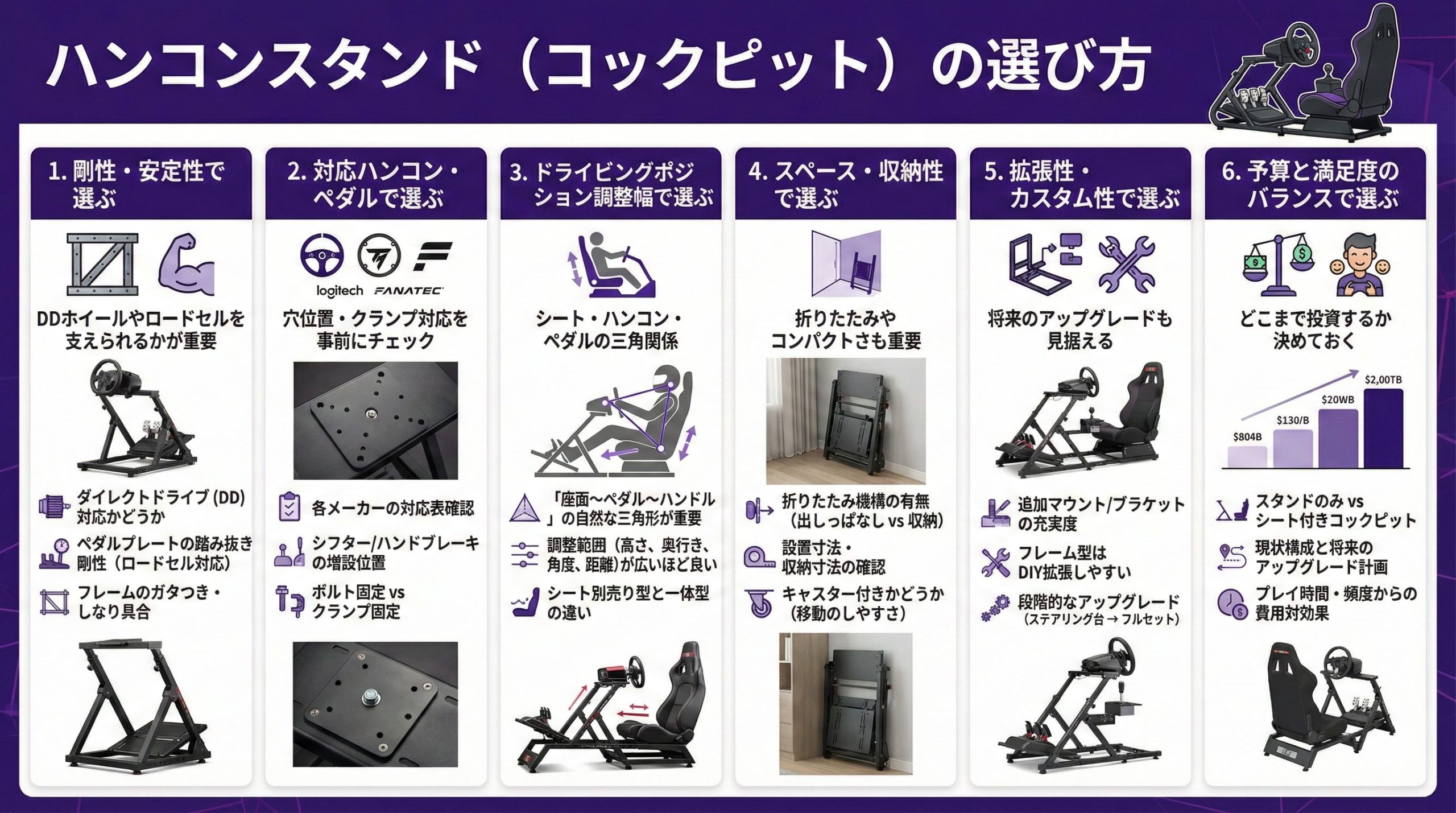 ハンコンスタンド（コックピット）の選び方

1. 剛性・安定性で選ぶ

DDホイールやロードセルを支えられるかが重要

ダイレクトドライブ (DD) 対応かどうか

ペダルプレートの踏み抜き剛性（ロードセル対応）

フレームのガタつき・しなり具合

2. 対応ハンコン・ペダルで選ぶ

logitech FANATEC

穴位置・クランプ対応を事前にチェック

各メーカーの対応表確認

シフター/ハンドブレーキの増設位置

ボルト固定 vs クランプ固定

3. ドライビングポジション調整幅で選ぶ

シート・ハンコン・ペダルの三角関係

「座面〜ペダル〜ハンドル」の自然な三角形が重要

調整範囲（高さ、奥行き、角度、距離）が広いほど良い

シート別売り型と一体型の違い

4. スペース・収納性で選ぶ

折りたたみやコンパクトさも重要

折りたたみ機構の有無（出しっぱなし vs 収納）

設置寸法・収納寸法の確認

キャスター付きかどうか（移動のしやすさ）

5. 拡張性・カスタム性で選ぶ

将来のアップグレードも見据える

追加マウント/ブラケットの充実度

フレーム型はDIY拡張しやすい

段階的なアップグレード（ステアリング台 → フルセット）

6. 予算と満足度のバランスで選ぶ

どこまで投資するか決めておく

$804B $130/B $20WB $2,00TB

スタンドのみ vs シート付きコックピット

現状構成と将来のアップグレード計画

プレイ時間・頻度からの費用対効果