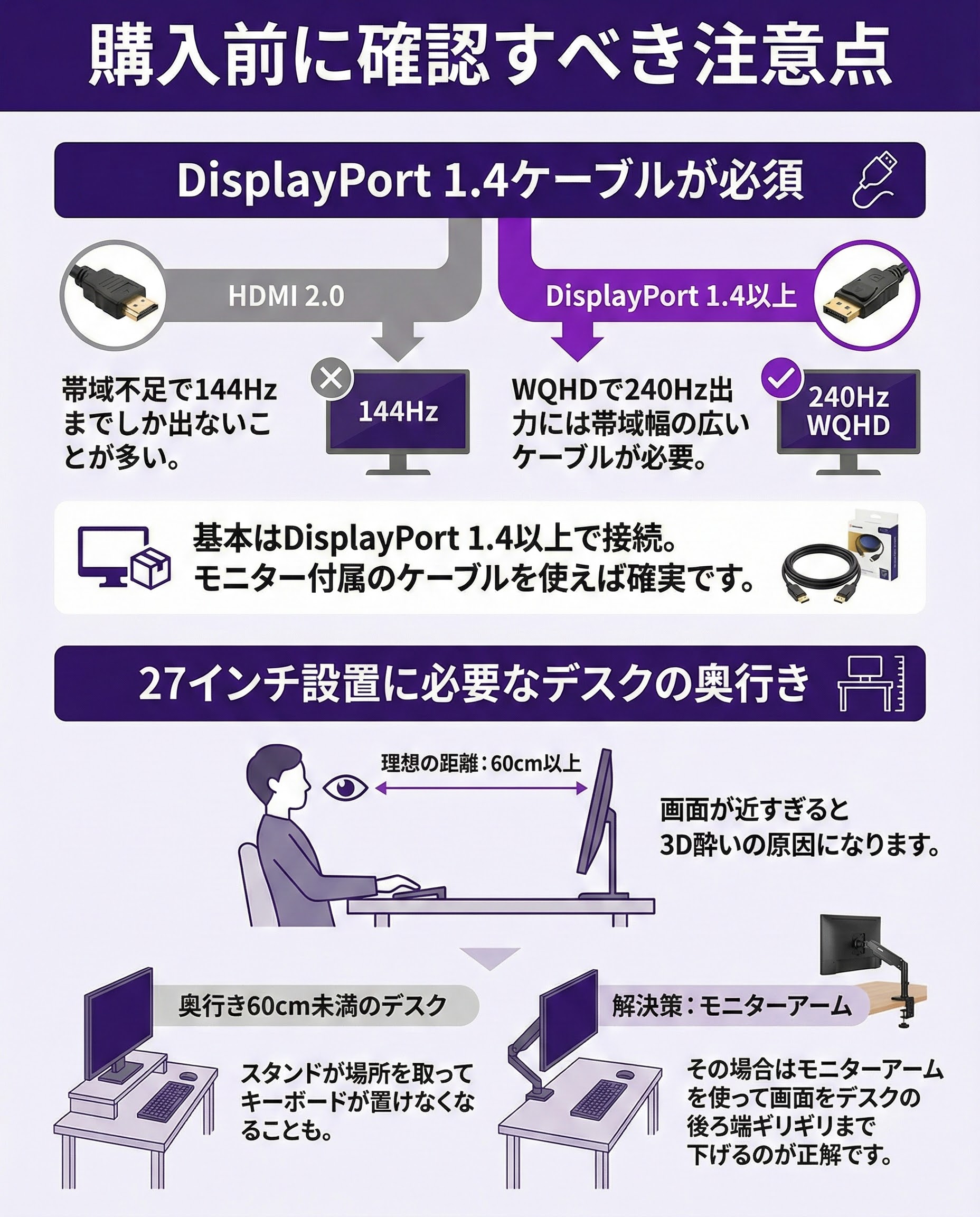 購入前に確認すべき注意点

DisplayPort 1.4ケーブルが必須

HDMI 2.0

DisplayPort 1.4以上

帯域不足で144Hzまでしか出ないことが多い。

144Hz

WQHDで240Hz出力には帯域幅の広いケーブルが必要。

240Hz WQHD

基本はDisplayPort 1.4以上で接続。
モニター付属のケーブルを使えば確実です。

27インチ設置に必要なデスクの奥行き

理想の距離：60cm以上

画面が近すぎると3D酔いの原因になります。

奥行き60cm未満のデスク

スタンドが場所を取ってキーボードが置けなくなることも。

解決策：モニターアーム

その場合はモニターアームを使って画面をデスクの後ろ端ギリギリまで下げるのが正解です。