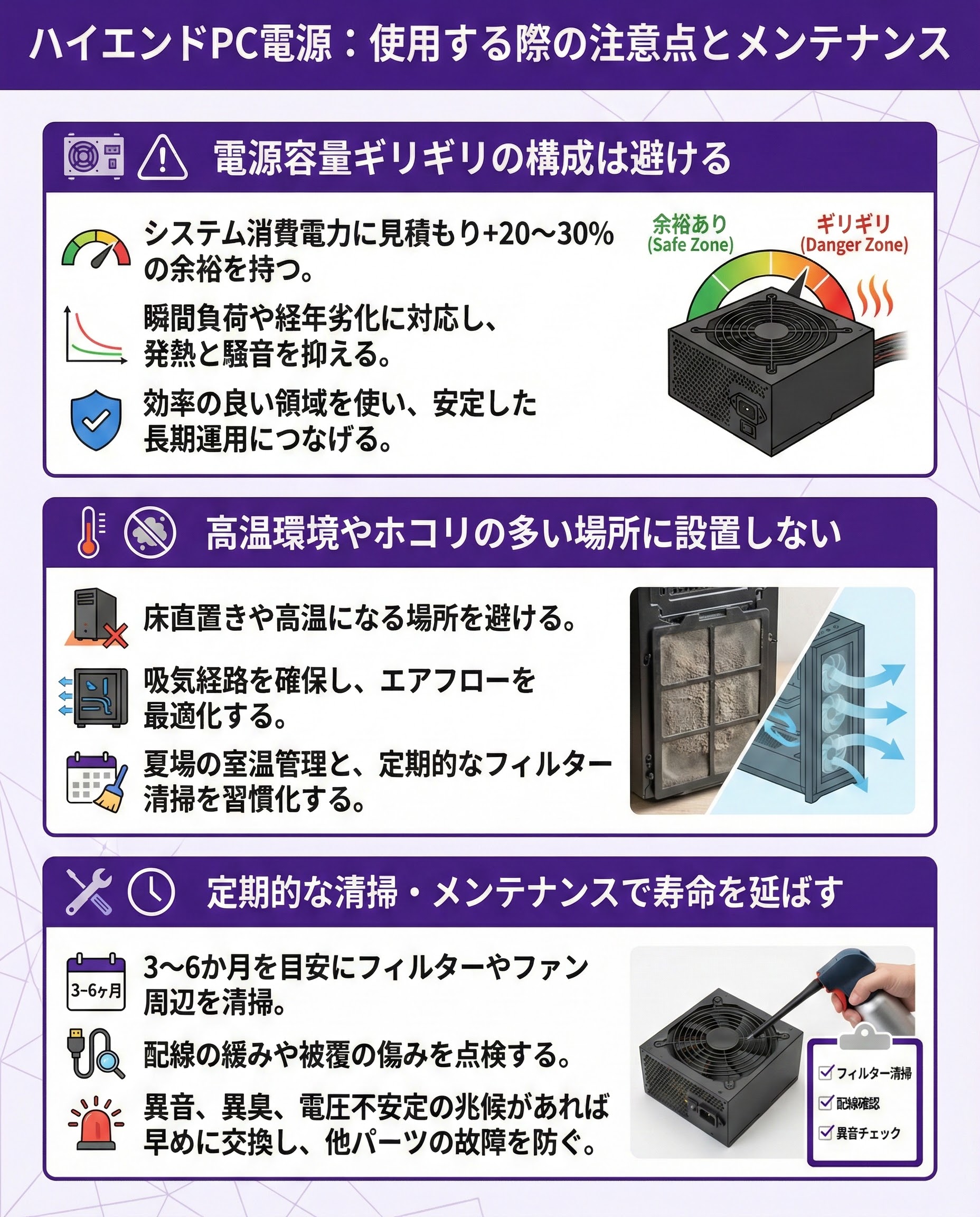 ハイエンドPC電源：使用する際の注意点とメンテナンス

電源容量ギリギリの構成は避ける

システム消費電力に見積もり+20〜30%の余裕を持つ。

瞬間負荷や経年劣化に対応し、発熱と騒音を抑える。

効率の良い領域を使い、安定した長期運用につなげる。

余裕あり
(Safe Zone)

ギリギリ
(Danger Zone)

高温環境やホコリの多い場所に設置しない

床直置きや高温になる場所を避ける。

吸気経路を確保し、エアフローを最適化する。

夏場の室温管理と、定期的なフィルター清掃を習慣化する。

定期的な清掃・メンテナンスで寿命を延ばす

3-6ヶ月

3〜6か月を目安にフィルターやファン周辺を清掃。

配線の緩みや被覆の傷みを点検する。

異音、異臭、電圧不安定の兆候があれば早めに交換し、他パーツの故障を防ぐ。

フィルター清掃
配線確認
異音チェック