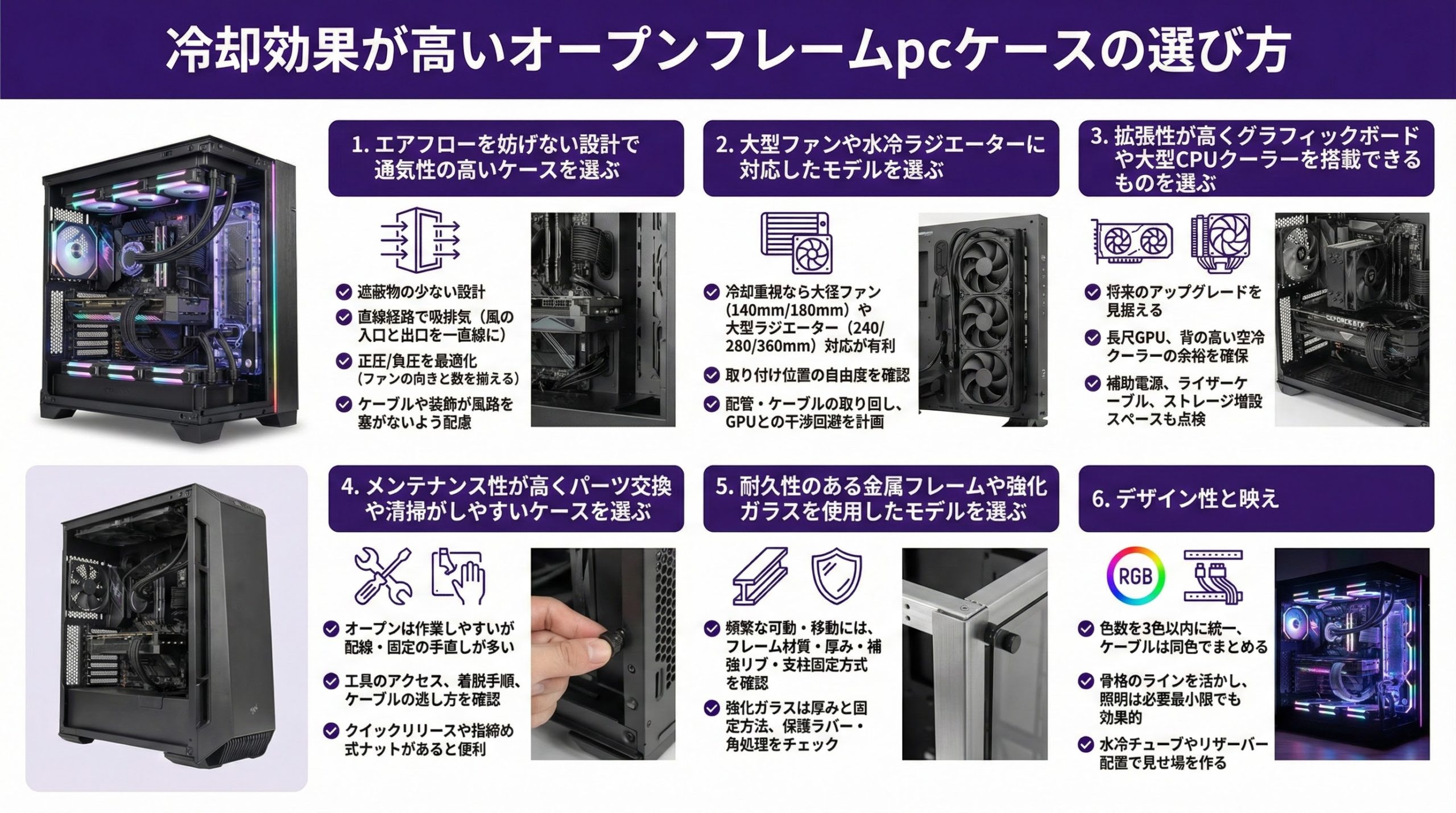 冷却効果が高いオープンフレームpcケースの選び方

1. エアフローを妨げない設計で通気性の高いケースを選ぶ

遮蔽物の少ない設計

直線経路で吸排気（風の入口と出口を一直線に）

正圧/負圧を最適化（ファンの向きと数を揃える）

ケーブルや装飾が風路を塞がないよう配慮

2. 大型ファンや水冷ラジエーターに対応したモデルを選ぶ

冷却重視なら大径ファン（140mm/180mm）や大型ラジエーター（240/280/360mm）対応が有利

取り付け位置の自由度を確認

配管・ケーブルの取り回し、GPUとの干渉回避を計画

3. 拡張性が高くグラフィックボードや大型CPUクーラーを搭載できるものを選ぶ

将来のアップグレードを見据える

長尺GPU、背の高い空冷クーラーの余裕を確保

補助電源、ライザーケーブル、ストレージ増設スペースも点検

GEFORCE RTX

4. メンテナンス性が高くパーツ交換や清掃がしやすいケースを選ぶ

オープンは作業しやすいが配線・固定の手直しが多い

工具のアクセス、着脱手順、ケーブルの逃し方を確認

クイックリリースや指締め式ナットがあると便利

5. 耐久性のある金属フレームや強化ガラスを使用したモデルを選ぶ

頻繁な可動・移動には、フレーム材質・厚み・補強リブ・支柱固定方式を確認

強化ガラスは厚みと固定方法、保護ラバー・角処理をチェック

6. デザイン性と映え

RGB

色数を3色以内に統一、ケーブルは同色でまとめる

骨格のラインを活かし、照明は必要最小限でも効果的

水冷チューブやリザーバー配置で見せ場を作る