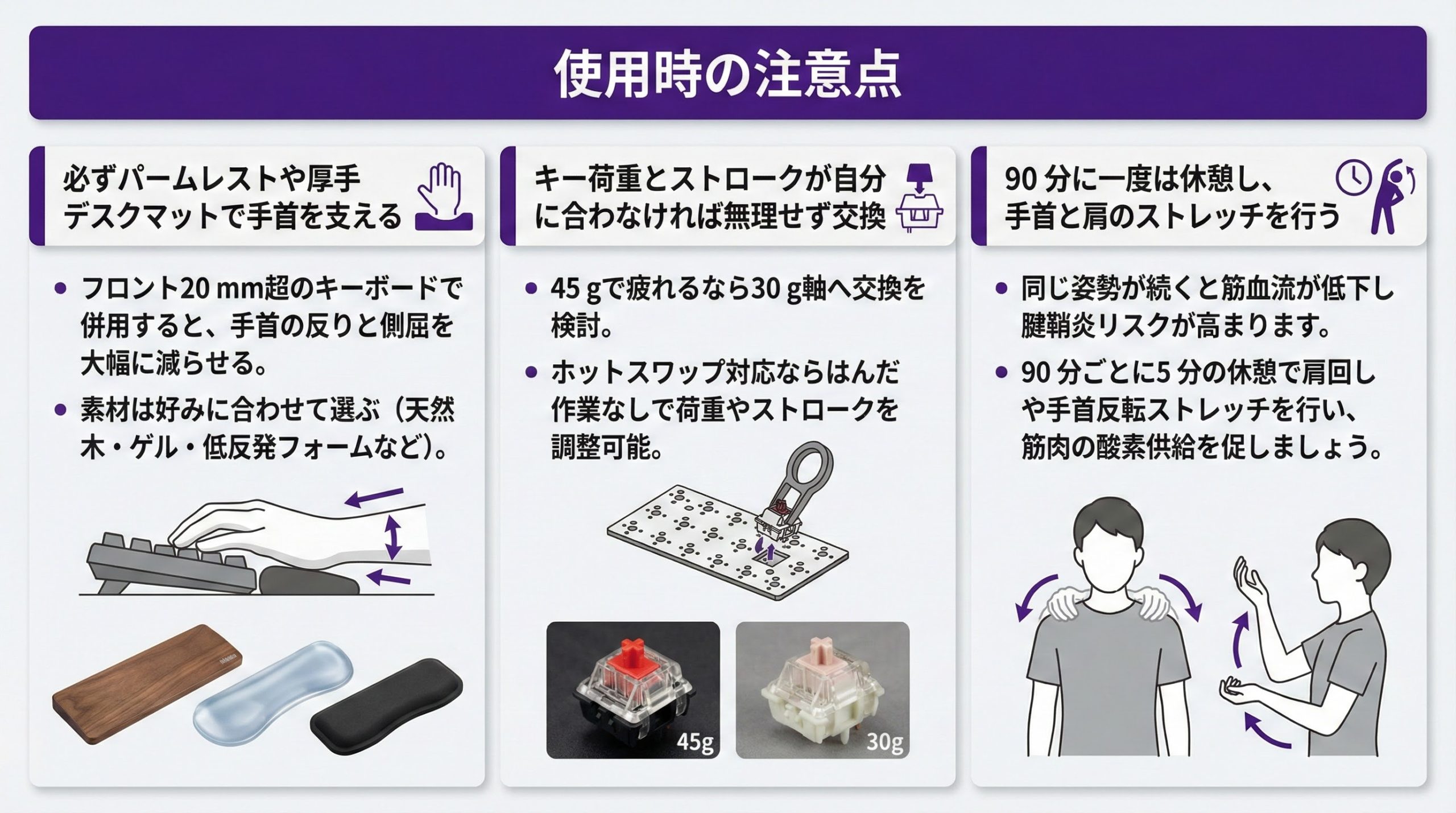 使用時の注意点

必ずパームレストや厚手デスクマットで手首を支える

• フロント20 mm超のキーボードで併用すると、手首の反りと側屈を大幅に減らせる。

• 素材は好みに合わせて選ぶ（天然木・ゲル・低反発フォームなど）。

キー荷重とストロークが自分に合わなければ無理せず交換

• 45 gで疲れるなら30 g軸へ交換を検討。

• ホットスワップ対応ならはんだ作業なしで荷重やストロークを調整可能。

45g

30g

90 分に一度は休憩し、手首と肩のストレッチを行う

• 同じ姿勢が続くと筋血流が低下し腱鞘炎リスクが高まります。

• 90 分ごとに5 分の休憩で肩回しや手首反転ストレッチを行い、筋肉の酸素供給を促しましょう。