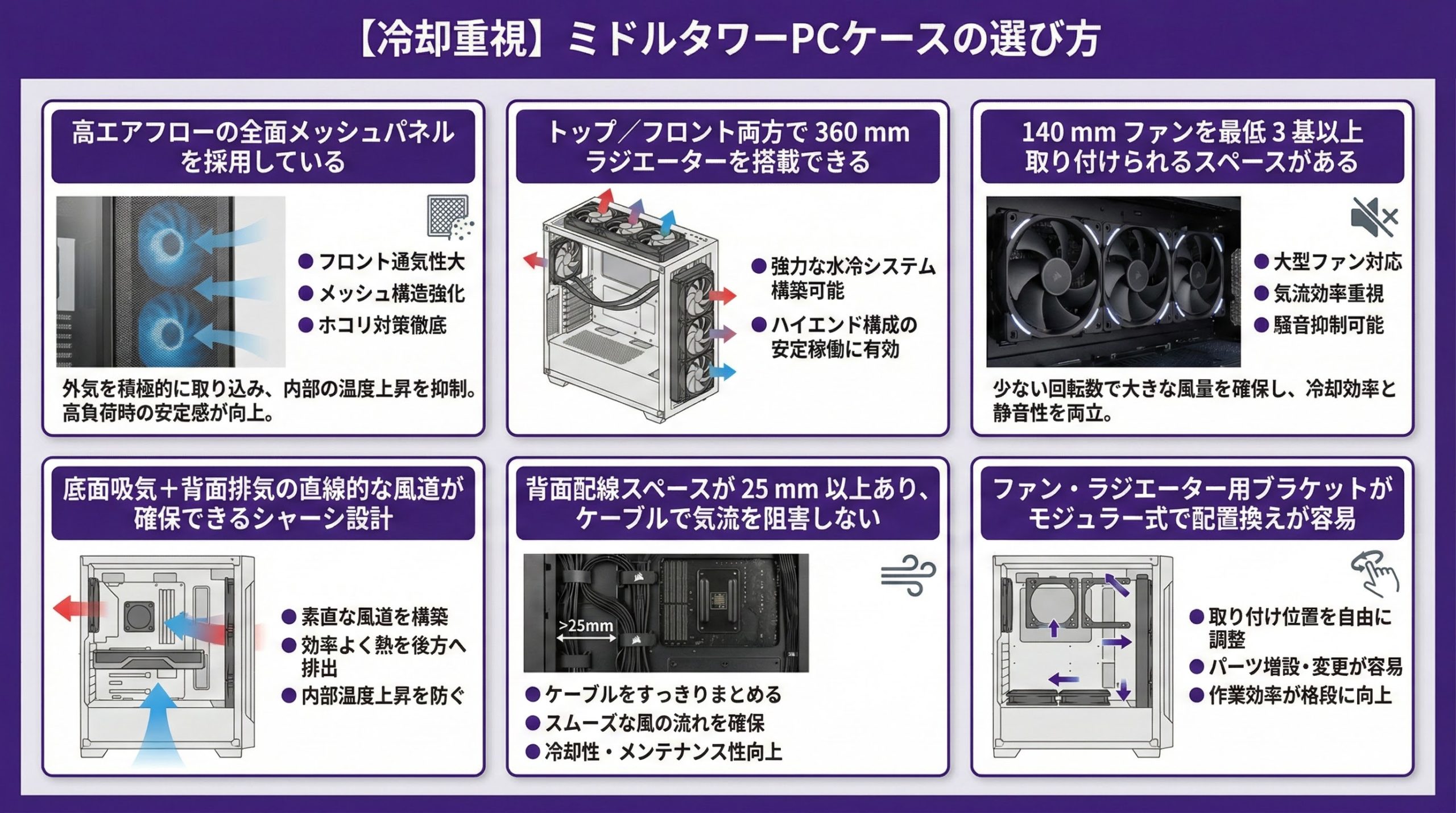 【冷却重視】ミドルタワーPCケースの選び方

高エアフローの全面メッシュパネルを採用している

● フロント通気性大
● メッシュ構造強化
● ホコリ対策徹底

外気を積極的に取り込み、内部の温度上昇を抑制。高負荷時の安定感が向上。

トップ／フロント両方で 360 mm ラジエーターを搭載できる

● 強力な水冷システム構築可能
● ハイエンド構成の安定稼働に有効

140 mm ファンを最低 3 基以上取り付けられるスペースがある

● 大型ファン対応
● 気流効率重視
● 騒音抑制可能

少ない回転数で大きな風量を確保し、冷却効率と静音性を両立。

底面吸気＋背面排気の直線的な風道が確保できるシャーシ設計

● 素直な風道を構築
● 効率よく熱を後方へ排出
● 内部温度上昇を防ぐ

背面配線スペースが 25 mm 以上あり、ケーブルで気流を阻害しない

>25mm

● ケーブルをすっきりまとめる
● スムーズな風の流れを確保
● 冷却性・メンテナンス性向上

ファン・ラジエーター用ブラケットがモジュラー式で配置換えが容易

● 取り付け位置を自由に調整
● パーツ増設・変更が容易
● 作業効率が格段に向上