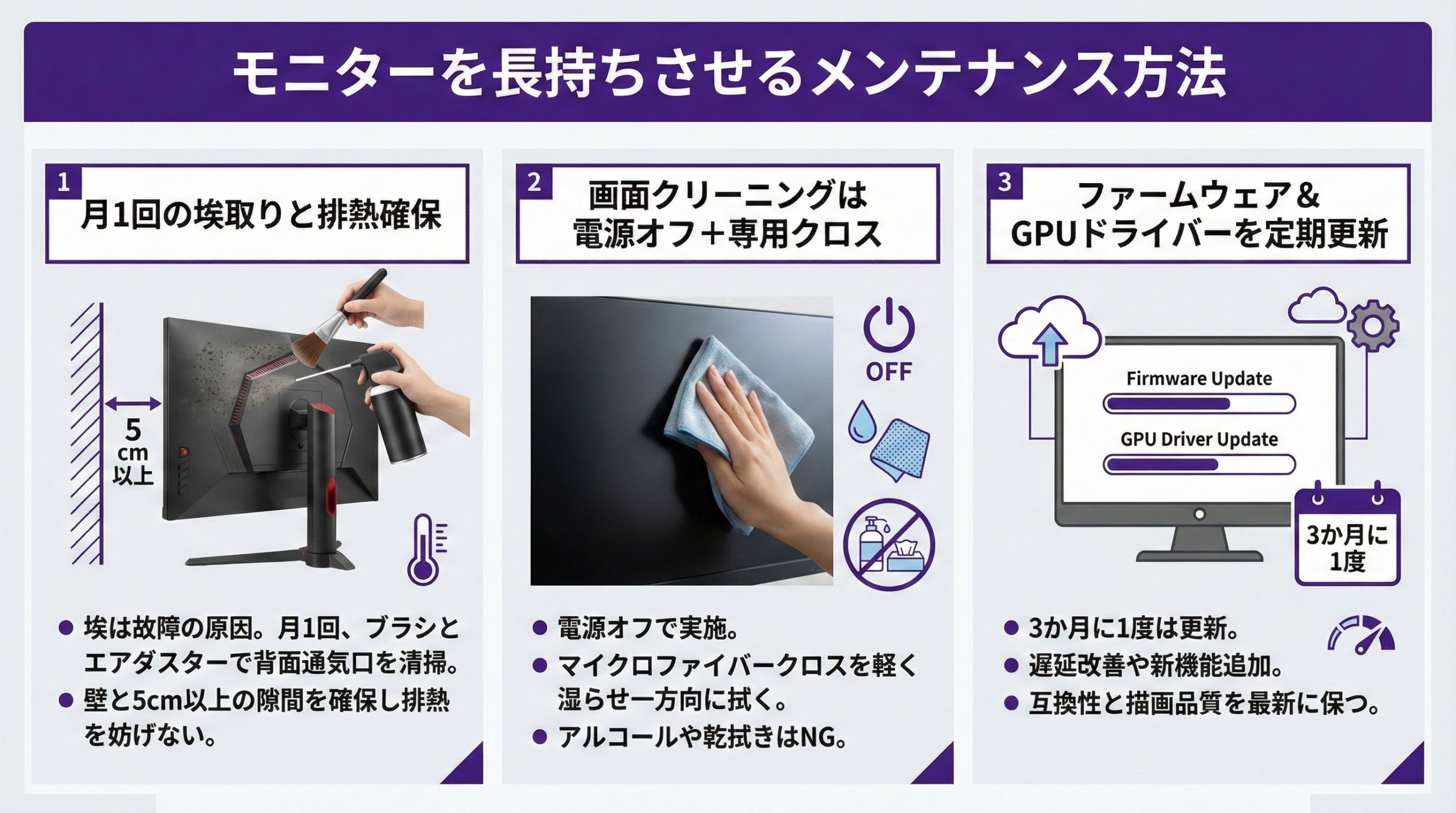 モニターを長持ちさせるメンテナンス方法

1
月1回の埃取りと排熱確保

5
cm
以上

● 埃は故障の原因。月1回、ブラシとエアダスターで背面通気口を清掃。
● 壁と5cm以上の隙間を確保し排熱を妨げない。

2
画面クリーニングは電源オフ＋専用クロス

OFF

● 電源オフで実施。
● マイクロファイバークロスを軽く湿らせ一方向に拭く。
● アルコールや乾拭きはNG。

3
ファームウェア＆GPUドライバーを定期更新

Firmware Update
GPU Driver Update

3か月に1度

● 3か月に1度は更新。
● 遅延改善や新機能追加。
● 互換性と描画品質を最新に保つ。