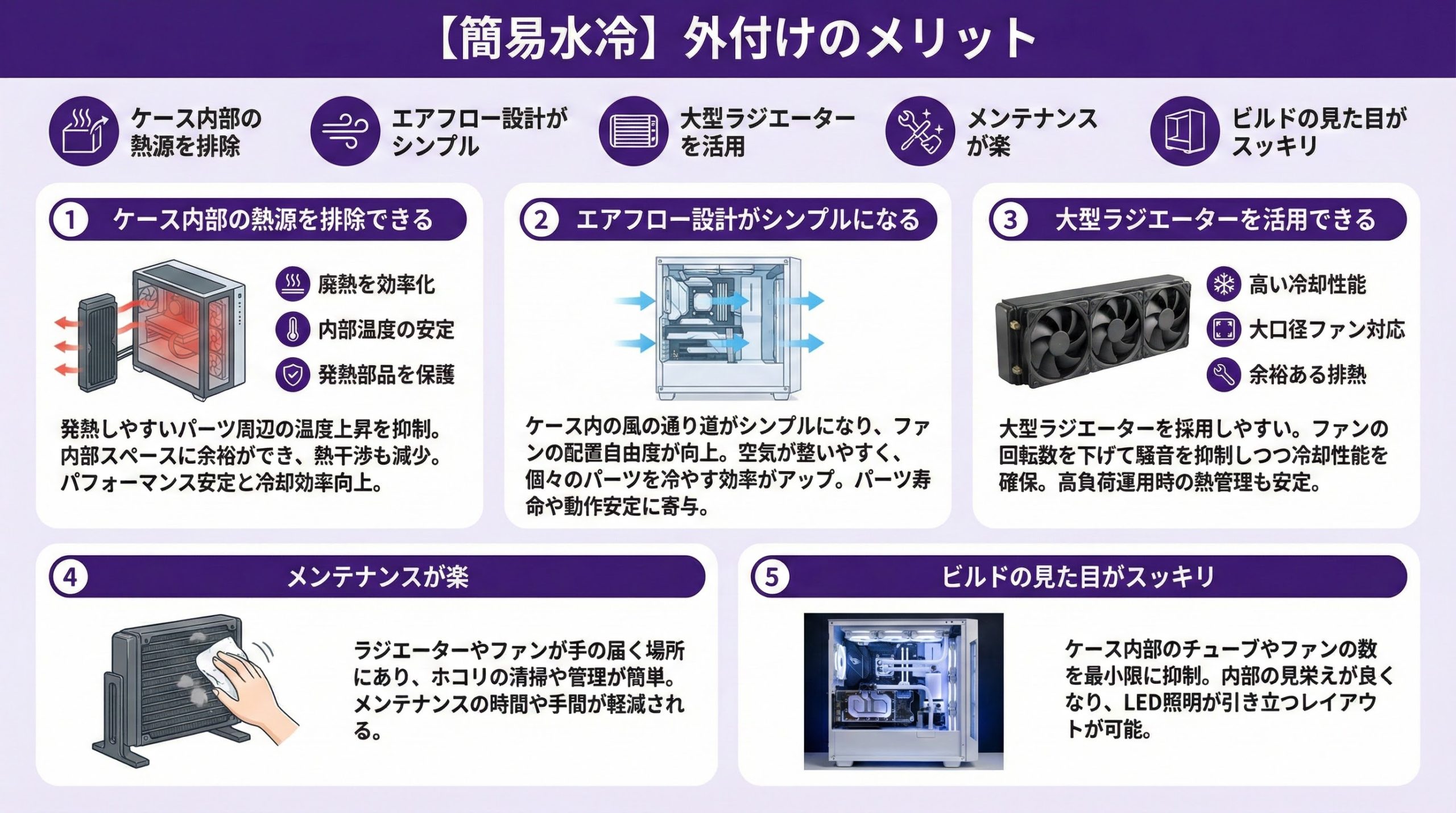 【簡易水冷】外付けのメリット

ケース内部の熱源を排除

エアフロー設計がシンプル

大型ラジエーターを活用

メンテナンスが楽

ビルドの見た目がスッキリ

1 ケース内部の熱源を排除できる

廃熱を効率化

内部温度の安定

発熱部品を保護

発熱しやすいパーツ周辺の温度上昇を抑制。内部スペースに余裕ができ、熱干渉も減少。パフォーマンス安定と冷却効率向上。

2 エアフロー設計がシンプルになる

ケース内の風の通り道がシンプルになり、ファンの配置自由度が向上。空気が整いやすく、個々のパーツを冷やす効率がアップ。パーツ寿命や動作安定に寄与。

3 大型ラジエーターを活用できる

高い冷却性能

大口径ファン対応

余裕ある排熱

大型ラジエーターを採用しやすい。ファンの回転数を下げて騒音を抑制しつつ冷却性能を確保。高負荷運用時の熱管理も安定。

4 メンテナンスが楽

ラジエーターやファンが手の届く場所にあり、ホコリの清掃や管理が簡単。メンテナンスの時間や手間が軽減される。

5 ビルドの見た目がスッキリ

ケース内部のチューブやファンの数を最小限に抑制。内部の見栄えが良くなり、LED照明が引き立つレイアウトが可能。