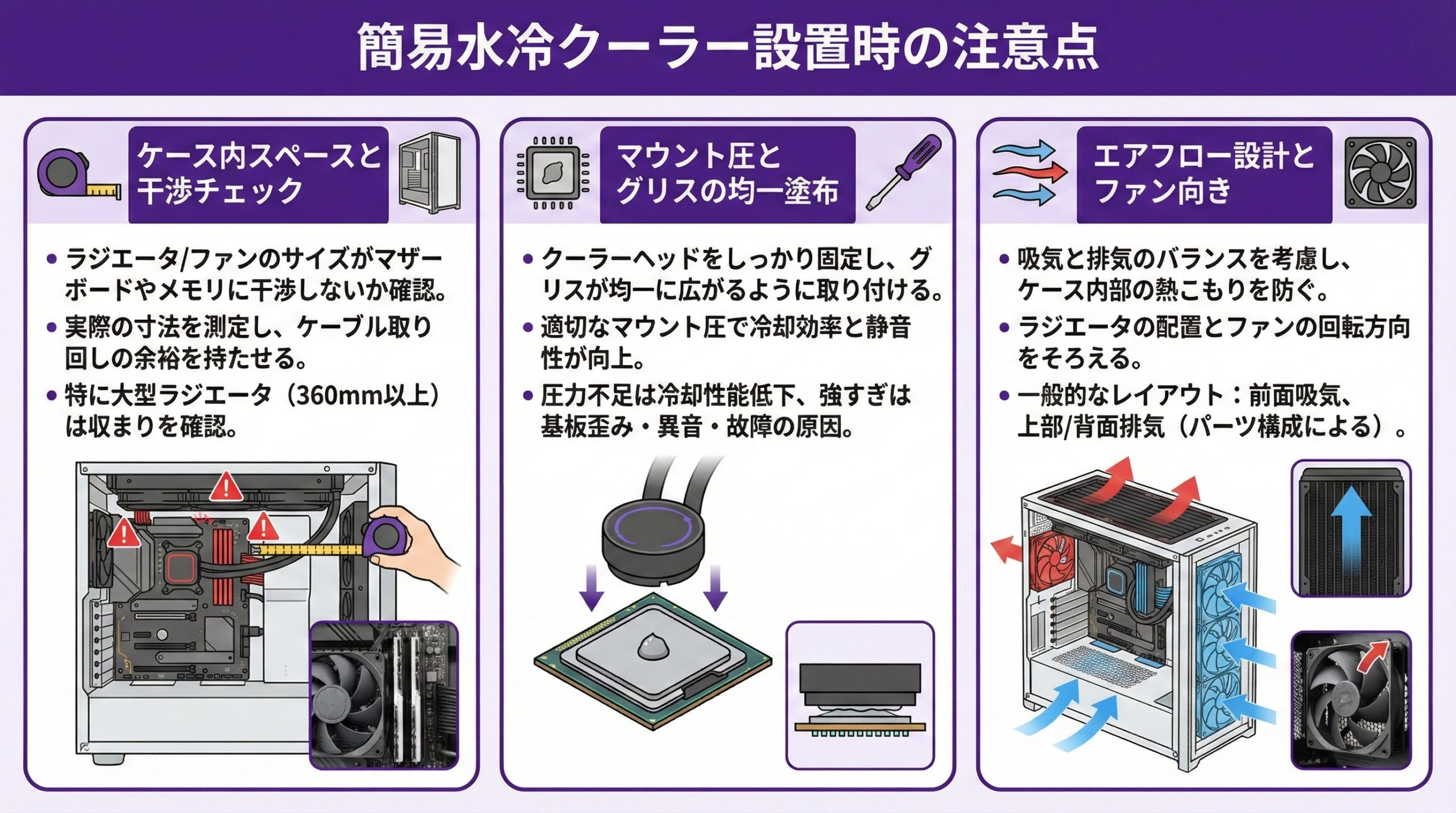 簡易水冷クーラー設置時の注意点

ケース内スペースと干渉チェック

• ラジエータ/ファンのサイズがマザーボードやメモリに干渉しないか確認。
• 実際の寸法を測定し、ケーブル取り回しの余裕を持たせる。
• 特に大型ラジエータ（360mm以上）は収まりを確認。

マウント圧とグリスの均一塗布

• クーラーヘッドをしっかり固定し、グリスが均一に広がるように取り付ける。
• 適切なマウント圧で冷却効率と静音性が向上。
• 圧力不足は冷却性能低下、強すぎは基板歪み・異音・故障の原因。

エアフロー設計とファン向き

• 吸気と排気のバランスを考慮し、ケース内部の熱こもりを防ぐ。
• ラジエータの配置とファンの回転方向をそろえる。
• 一般的なレイアウト：前面吸気、上部/背面排気（パーツ構成による）。