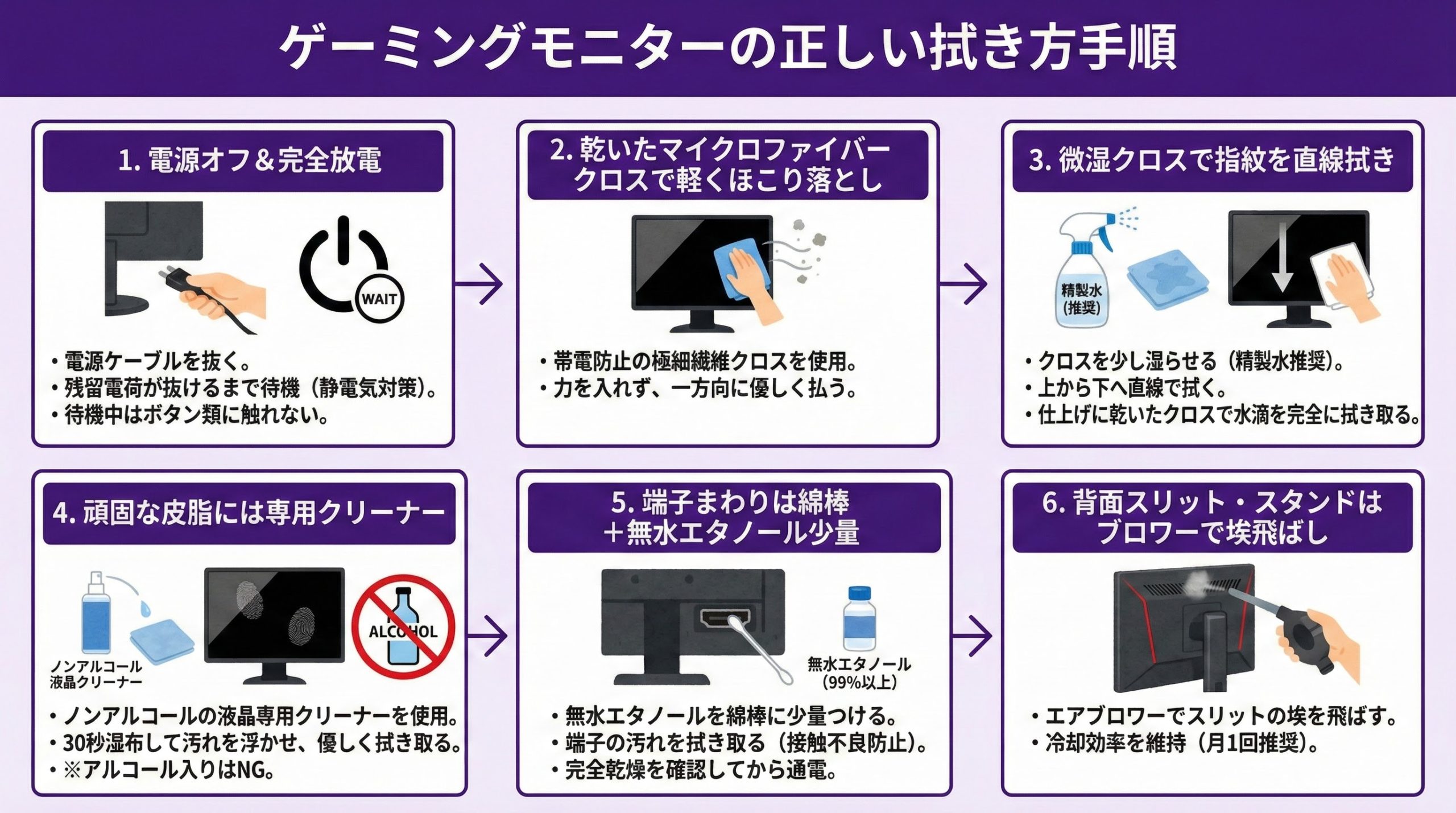 ゲーミングモニターの正しい拭き方手順

1. 電源オフ＆完全放電

WAIT

・電源ケーブルを抜く。
・残留電荷が抜けるまで待機（静電気対策）。
・待機中はボタン類に触れない。

2. 乾いたマイクロファイバークロスで軽くほこり落とし

・帯電防止の極細繊維クロスを使用。
・力を入れず、一方向に優しく払う。

3. 微湿クロスで指紋を直線拭き

精製水（推奨）

・クロスを少し湿らせる（精製水推奨）。
・上から下へ直線で拭く。
・仕上げに乾いたクロスで水滴を完全に拭き取る。

4. 頑固な皮脂には専用クリーナー

ノンアルコール液晶クリーナー

ALCOHOL

・ノンアルコールの液晶専用クリーナーを使用。
・30秒湿布して汚れを浮かせ、優しく拭き取る。
・※アルコール入りはNG。

5. 端子まわりは綿棒＋無水エタノール少量

無水エタノール（99%以上）

・無水エタノールを綿棒に少量つける。
・端子の汚れを拭き取る（接触不良防止）。
・完全乾燥を確認してから通電。

6. 背面スリット・スタンドはブロワーで埃飛ばし

・エアブロワーでスリットの埃を飛ばす。
・冷却効率を維持（月1回推奨）。