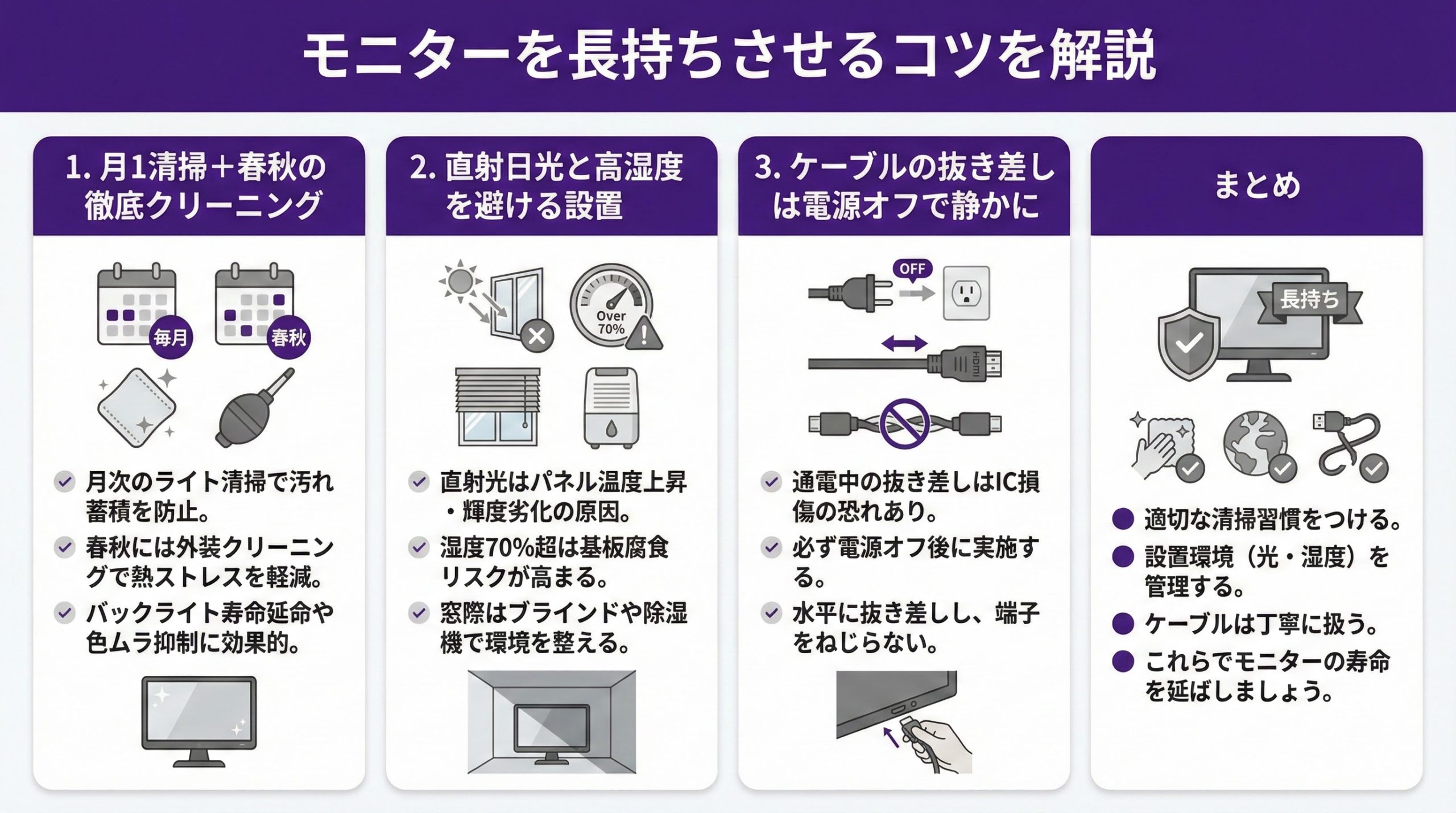 モニターを長持ちさせるコツを解説

1. 月1清掃＋春秋の徹底クリーニング

毎月

春秋

月次のライト清掃で汚れ蓄積を防止。

春秋には外装クリーニングで熱ストレスを軽減。

バックライト寿命延命や色ムラ抑制に効果的。

2. 直射日光と高湿度を避ける設置

Over 70%

直射光はパネル温度上昇・輝度劣化の原因。

湿度70%超は基板腐食リスクが高まる。

窓際はブラインドや除湿機で環境を整える。

3. ケーブルの抜き差しは電源オフで静かに

OFF

HDMI

通電中の抜き差しはIC損傷の恐れあり。

必ず電源オフ後に実施する。

水平に抜き差しし、端子をねじらない。

まとめ

長持ち

適切な清掃習慣をつける。

設置環境（光・湿度）を管理する。

ケーブルは丁寧に扱う。

これらでモニターの寿命を延ばしましょう。