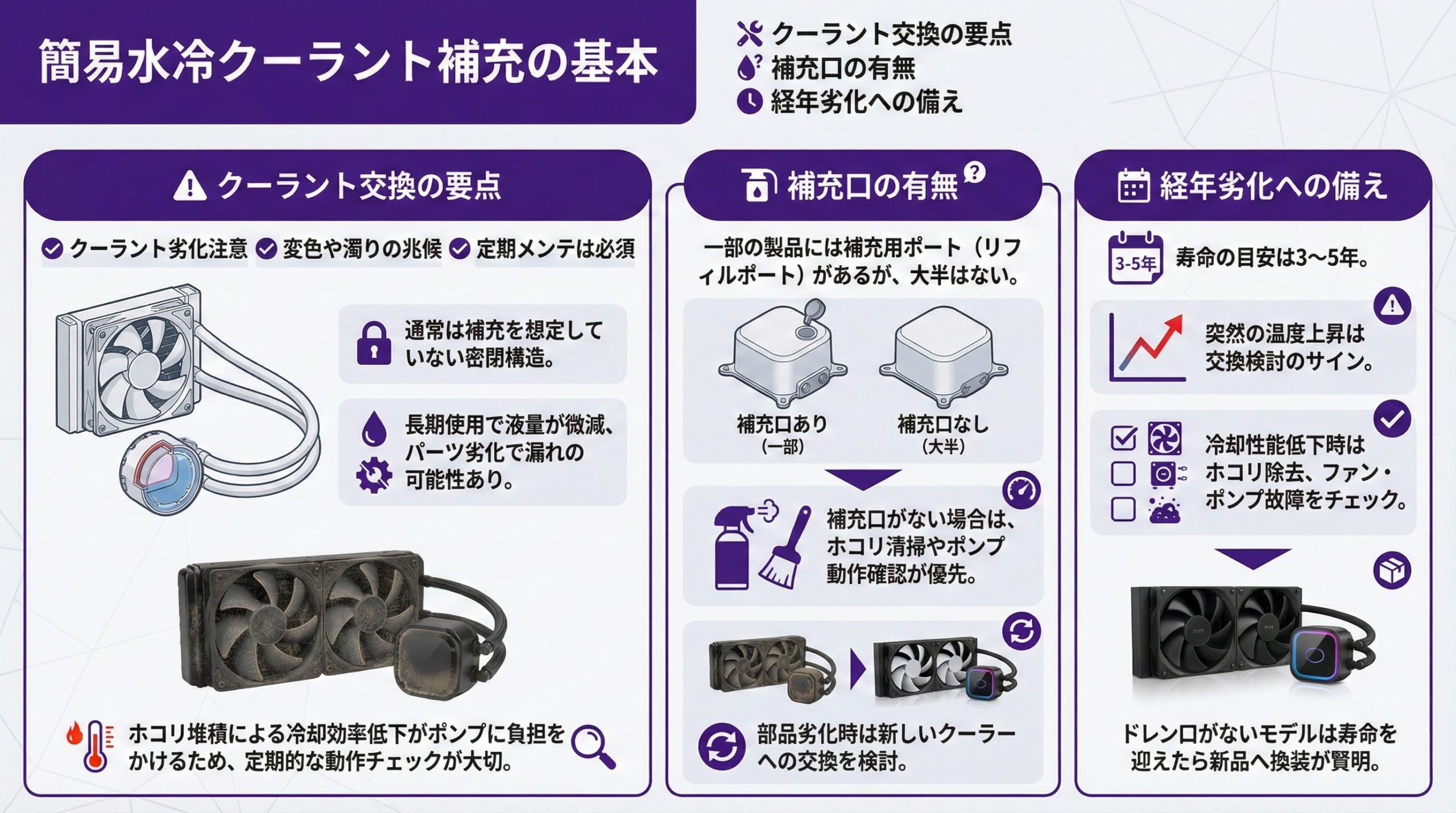 簡易水冷クーラント補充の基本

クーラント交換の要点
補充口の有無
経年劣化への備え

クーラント交換の要点

クーラント劣化注意 変色や濁りの兆候 定期メンテは必須

通常は補充を想定していない密閉構造。

長期使用で液量が微減、パーツ劣化で漏れの可能性あり。

ホコリ堆積による冷却効率低下がポンプに負担をかけるため、定期的な動作チェックが大切。

補充口の有無

一部の製品には補充用ポート（リフィルポート）があるが、大半はない。

補充口あり
（一部）

補充口なし
（大半）

補充口がない場合は、ホコリ清掃やポンプ動作確認が優先。

部品劣化時は新しいクーラーへの交換を検討。

経年劣化への備え

3-5年

寿命の目安は3〜5年。

突然の温度上昇は交換検討のサイン。

冷却性能低下時はホコリ除去、ファン・ポンプ故障をチェック。

ドレン口がないモデルは寿命を迎えたら新品へ換装が賢明。