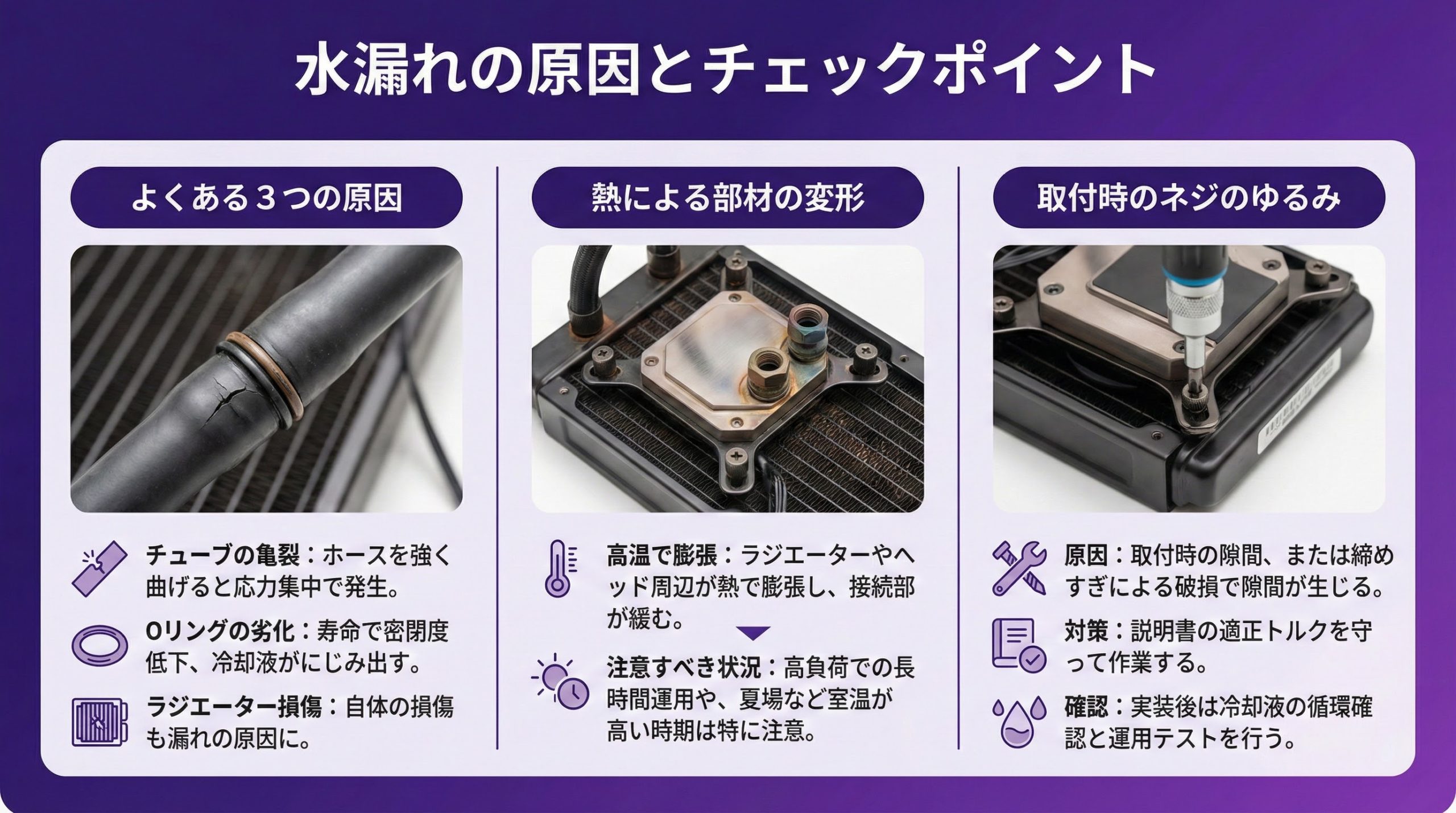 水漏れの原因とチェックポイント

よくある３つの原因

チューブの亀裂：ホースを強く曲げると応力集中で発生。

Oリングの劣化：寿命で密閉度低下、冷却液がにじみ出す。

ラジエーター損傷：自体の損傷も漏れの原因に。

熱による部材の変形

高温で膨張：ラジエーターやヘッド周辺が熱で膨張し、接続部が緩む。

注意すべき状況：高負荷での長時間運用や、夏場など室温が高い時期は特に注意。

取付時のネジのゆるみ

原因：取付時の隙間、または締めすぎによる破損で隙間が生じる。

対策：説明書の適正トルクを守って作業する。

確認：実装後は冷却液の循環確認と運用テストを行う。