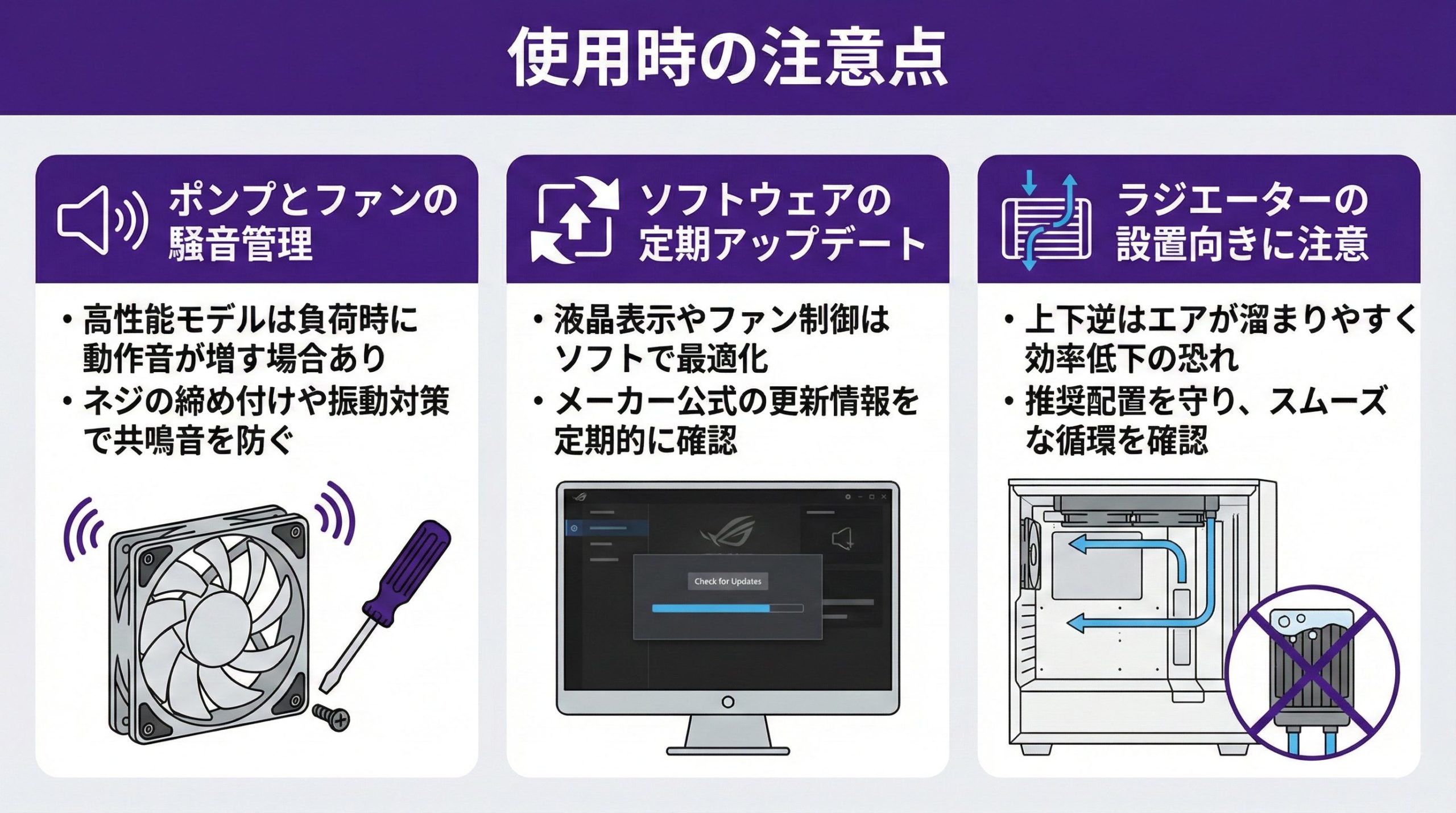 使用時の注意点

ポンプとファンの騒音管理

• 高性能モデルは負荷時に動作音が増す場合あり
• ネジの締め付けや振動対策で共鳴音を防ぐ

ソフトウェアの定期アップデート

• 液晶表示やファン制御はソフトで最適化
• メーカー公式の更新情報を定期的に確認

Check for Updates

ラジエーターの設置向きに注意

• 上下逆はエアが溜まりやすく効率低下の恐れ
• 推奨配置を守り、スムーズな循環を確認