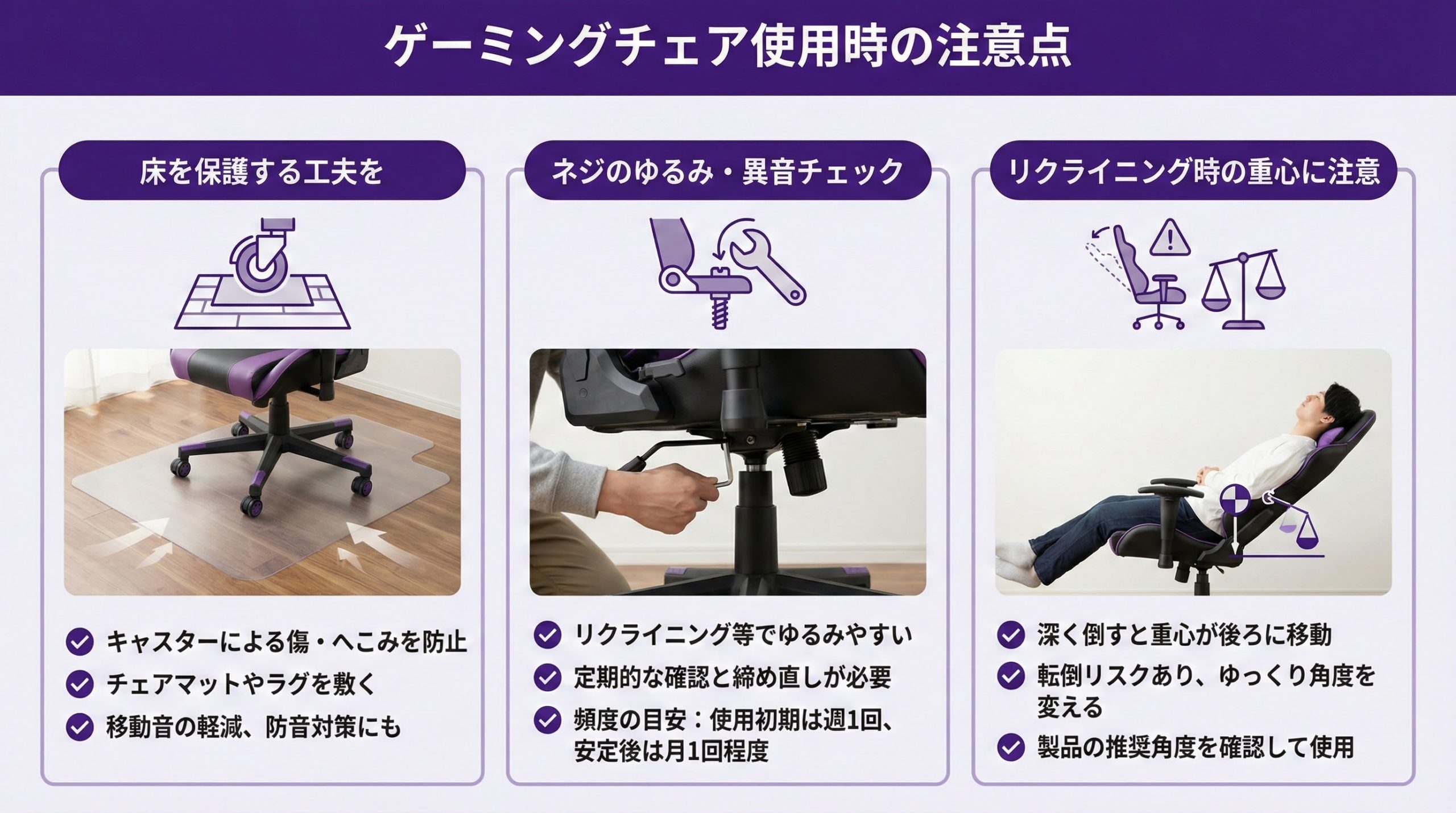 ゲーミングチェア使用時の注意点

床を保護する工夫を

キャスターによる傷・へこみを防止
チェアマットやラグを敷く
移動音の軽減、防音対策にも

ネジのゆるみ・異音チェック

リクライニング等でゆるみやすい
定期的な確認と締め直しが必要
頻度の目安：使用初期は週1回、安定後は月1回程度

リクライニング時の重心に注意

深く倒すと重心が後ろに移動
転倒リスクあり、ゆっくり角度を変える
製品の推奨角度を確認して使用