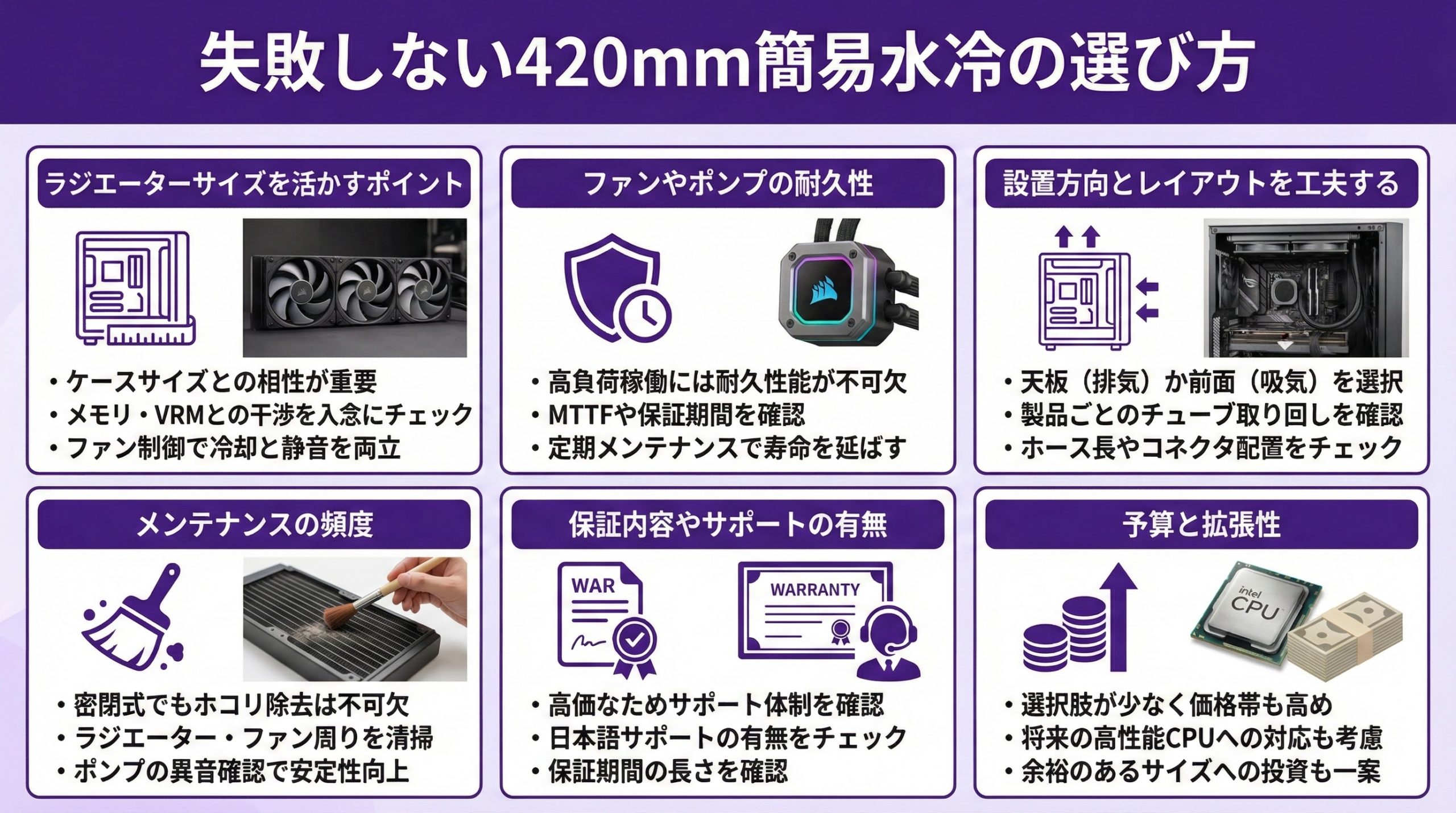 失敗しない420mm簡易水冷の選び方

ラジエーターサイズを活かすポイント

・ケースサイズとの相性が重要
・メモリ・VRMとの干渉を入念にチェック
・ファン制御で冷却と静音を両立

ファンやポンプの耐久性

・高負荷稼働には耐久性能が不可欠
・MTTFや保証期間を確認
・定期メンテナンスで寿命を延ばす

設置方向とレイアウトを工夫する

・天板（排気）か前面（吸気）を選択
・製品ごとのチューブ取り回しを確認
・ホース長やコネクタ配置をチェック

メンテナンスの頻度

・密閉式でもホコリ除去は不可欠
・ラジエーター・ファン周りを清掃
・ポンプの異音確認で安定性向上

保証内容やサポートの有無

WAR

WARRANTY

・高価なためサポート体制を確認
・日本語サポートの有無をチェック
・保証期間の長さを確認

予算と拡張性

intel
CPU

・選択肢が少なく価格帯も高め
・将来の高性能CPUへの対応も考慮
・余裕のあるサイズへの投資も一案